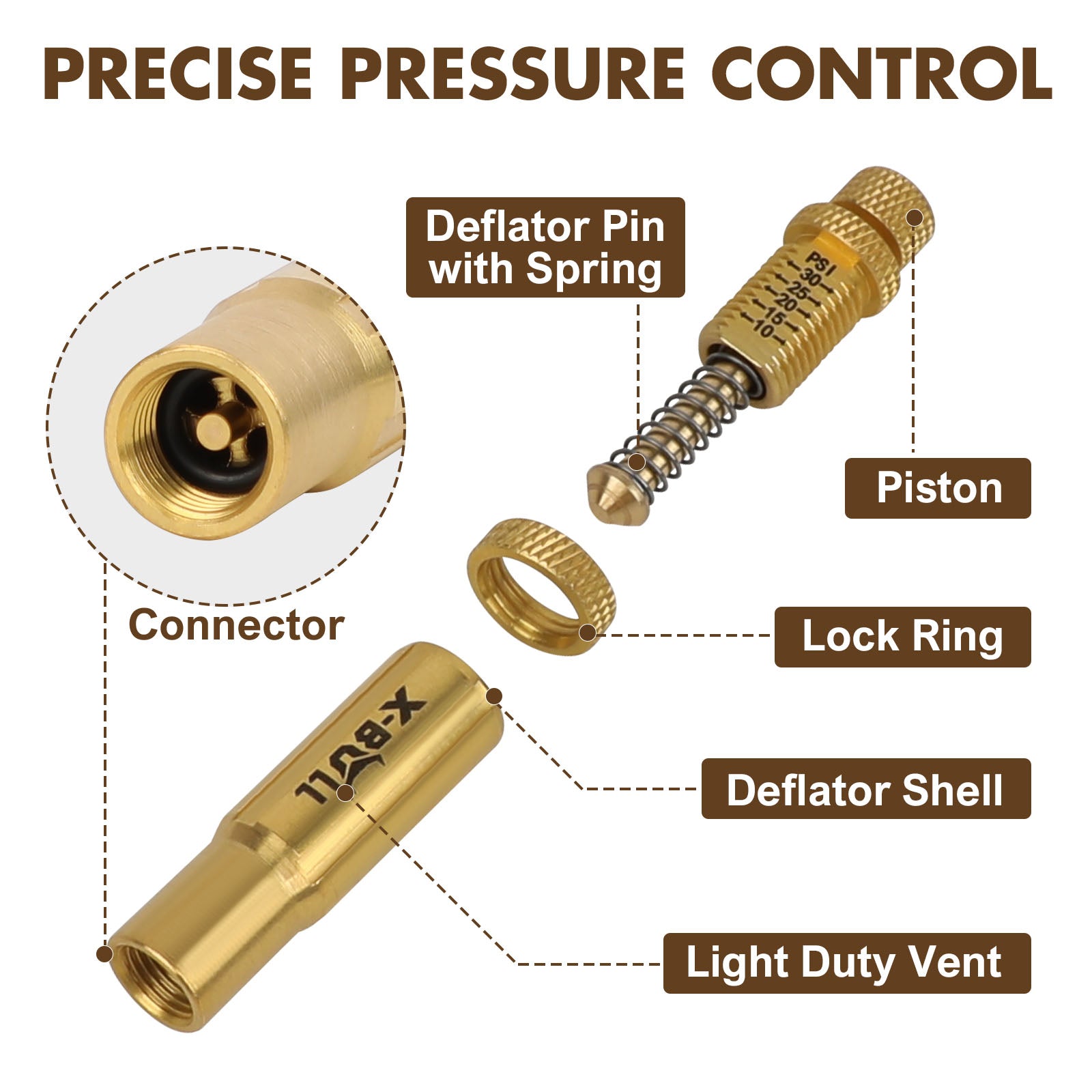 PRECISE PRESSURE CONTROL

Deflator Pin with Spring

PSI
30
25
20
15
10

Piston

Connector

Lock Ring

X-BULL

Deflator Shell

Light Duty Vent